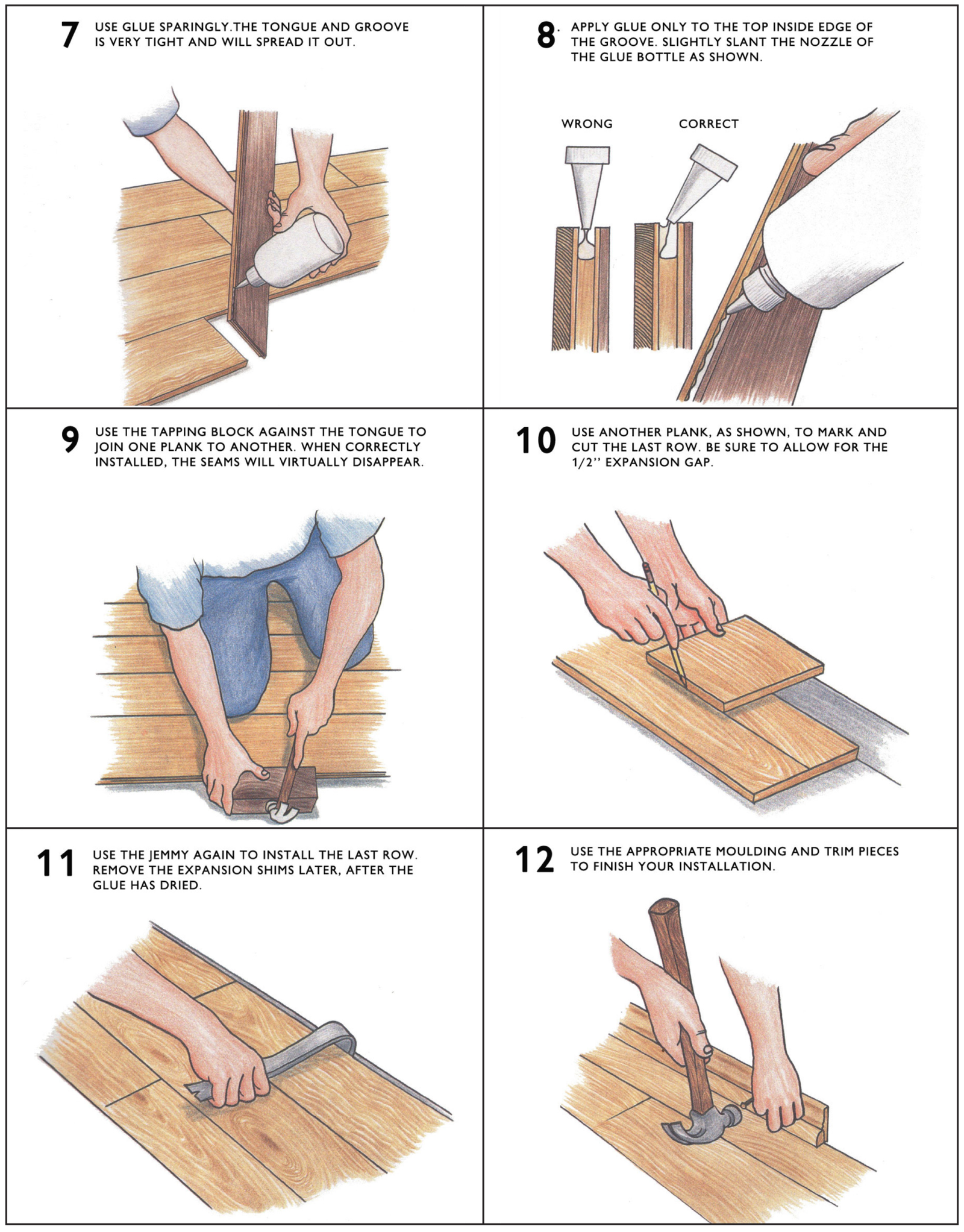 7 USE GLUE SPARINGLY.THE TONGUE AND GROOVE IS VERY TIGHT AND WILL SPREAD IT OUT.

8. APPLY GLUE ONLY TO THE TOP INSIDE EDGE OF THE GROOVE. SLIGHTLY SLANT THE NOZZLE OF THE GLUE BOTTLE AS SHOWN.

WRONG

CORRECT

9 USE THE TAPPING BLOCK AGAINST THE TONGUE TO JOIN ONE PLANK TO ANOTHER. WHEN CORRECTLY INSTALLED, THE SEAMS WILL VIRTUALLY DISAPPEAR.

10 USE ANOTHER PLANK, AS SHOWN, TO MARK AND CUT THE LAST ROW. BE SURE TO ALLOW FOR THE 1/2'' EXPANSION GAP.

11 USE THE JEMMY AGAIN TO INSTALL THE LAST ROW. REMOVE THE EXPANSION SHIMS LATER, AFTER THE GLUE HAS DRIED.

12 USE THE APPROPRIATE MOULDING AND TRIM PIECES TO FINISH YOUR INSTALLATION.